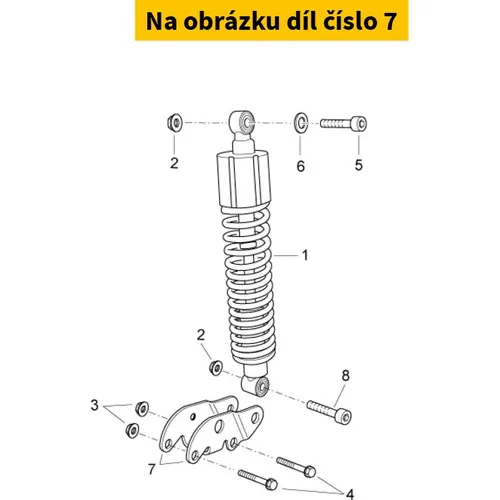 Na obrázku díl číslo 7

2
6
5
1
2
8
3
7
4