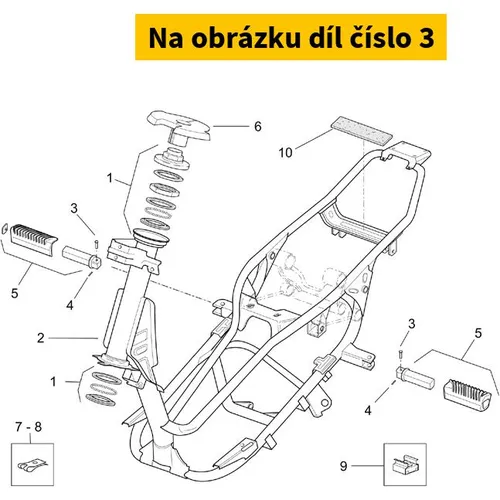 Na obrázku díl číslo 3

6
10
1
3
5
4
2
1
3
5
4
7 - 8
9