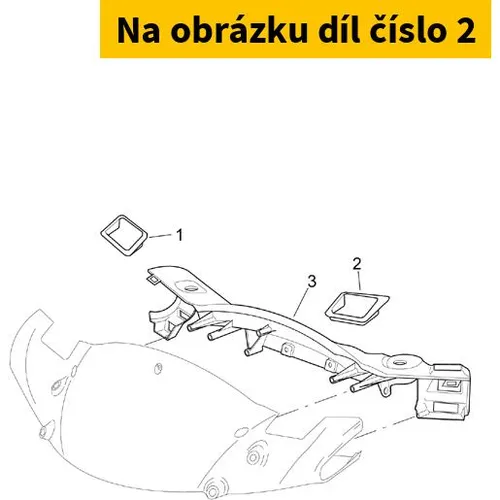 Na obrázku díl číslo 2

1

2

3