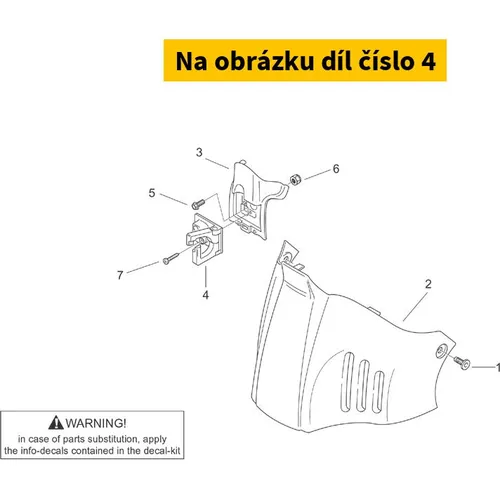 Na obrázku díl číslo 4

3
6
5
7
4
2
1

WARNING!
in case of parts substitution, apply the info-decals contained in the decal-kit