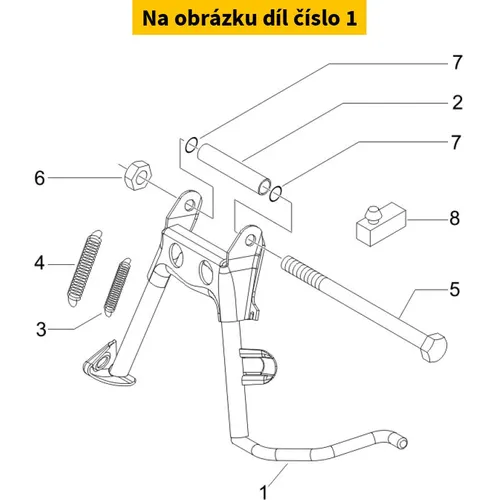 Na obrázku díl číslo 1

7
2
7
6
8
4
5
3
1