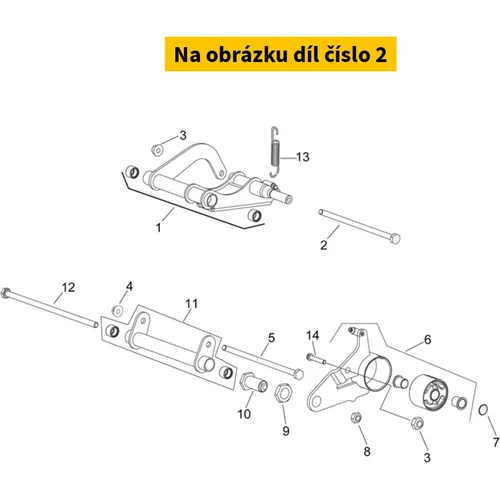 Na obrázku díl číslo 2

3
13
1
2
12
4
11
5
14
6
10
9
8
3
7