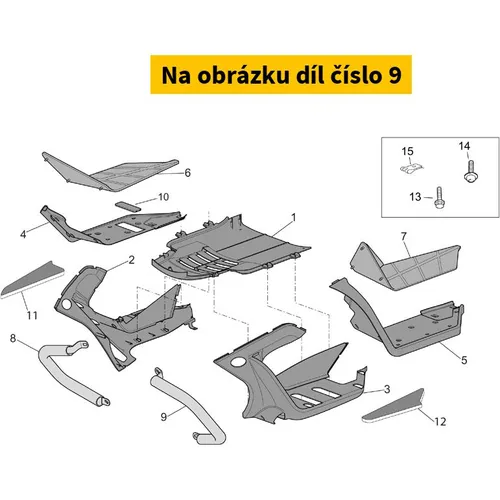 Na obrázku díl číslo 9

15
14
13
6
10
4
1
7
2
11
8
5
3
9
12