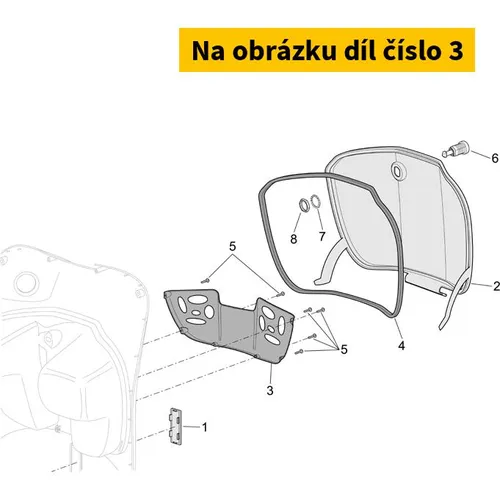 Na obrázku díl číslo 3

6
8
7
5
2
5
4
3
1