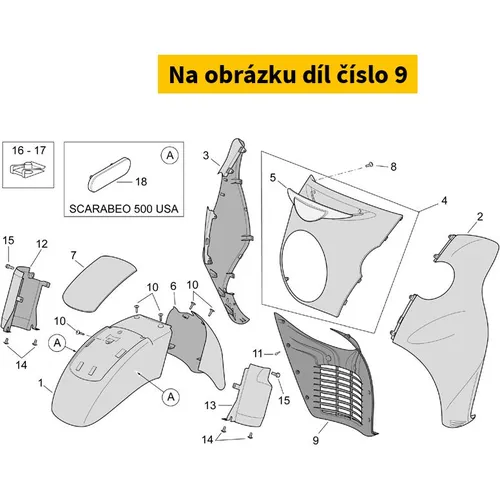 Na obrázku díl číslo 9

16 - 17

A

18

SCARABEO 500 USA

3

8

5

4

2

15

12

7

10

6

10

10

A

14

1

A

11

15

13

14

9