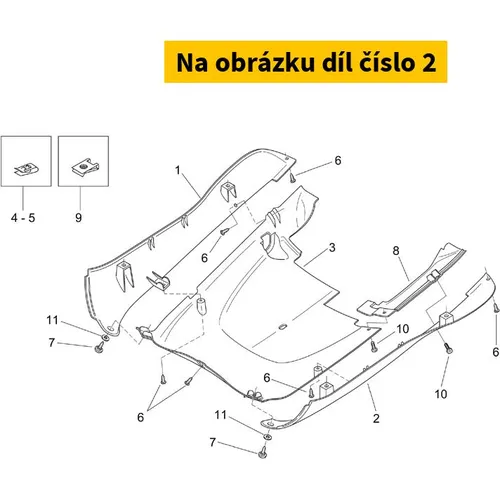 Na obrázku díl číslo 2

4 - 5
9
1
6
6
3
8
11
7
10
6
6
10
6
2
11
7