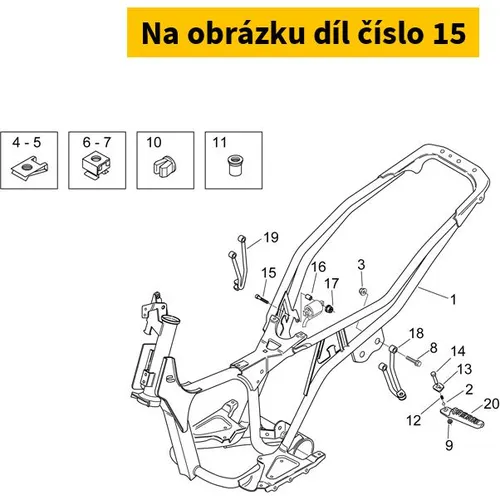 Na obrázku díl číslo 15

4 - 5
6 - 7
10
11

19
15
16
17
3
1
18
8
14
13
2
20
12
9