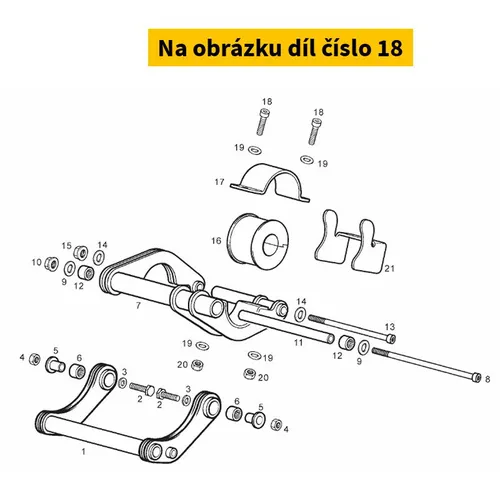 Na obrázku díl číslo 18

18
18
19
19
17
16
21
15
14
10
9
12
7
14
13
11
12
9
8
19
19
20
20
4
5
6
3
2
2
3
6
5
4
1