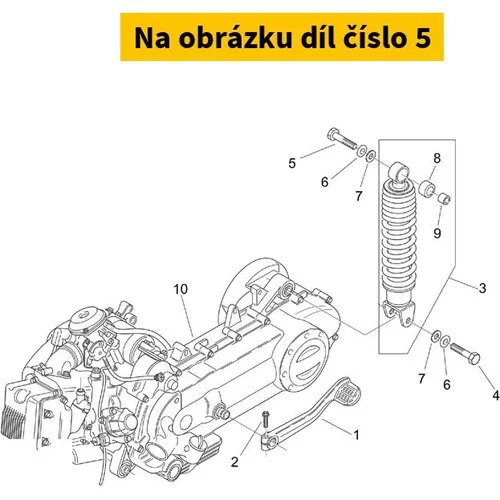 Na obrázku díl číslo 5

5
6
7
8
9
10
3
7
6
4
1
2