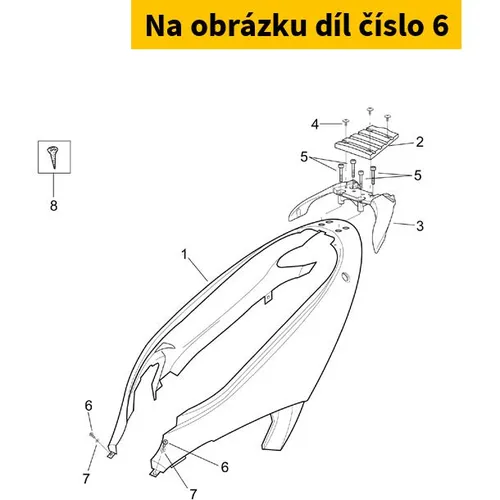 Na obrázku díl číslo 6

4
2
5
5
3
8
1
6
7
6
7