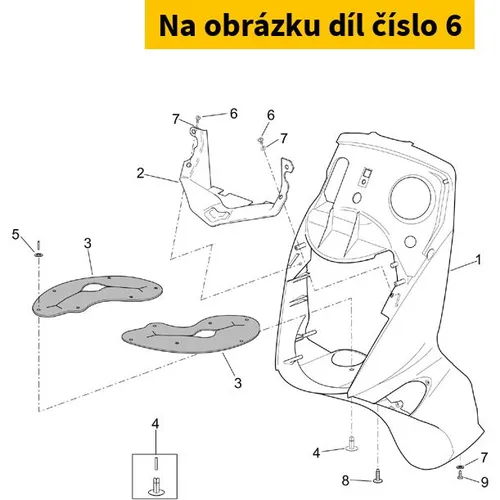 Na obrázku díl číslo 6

7
6
6
7
2
5
3
1
3
4
4
7
8
9