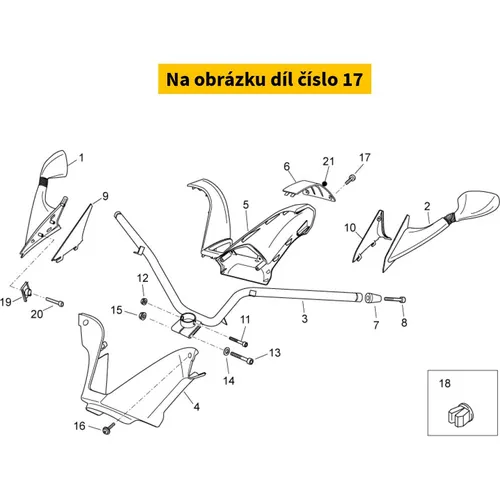 Na obrázku díl číslo 17

1
9
6
21
17
5
2
10
12
19
20
15
3
7
8
11
13
14
4
16
18