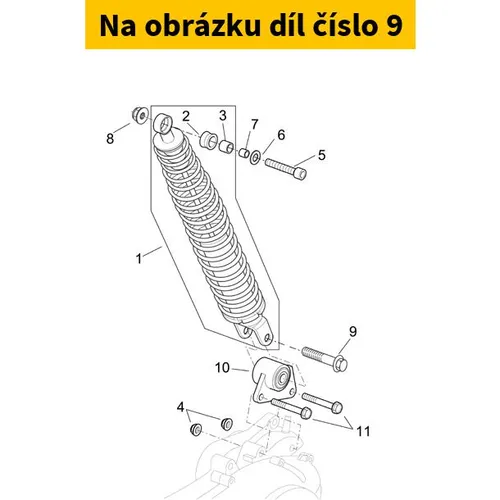 Na obrázku díl číslo 9

8
2
3
7
6
5
1
9
10
4
11