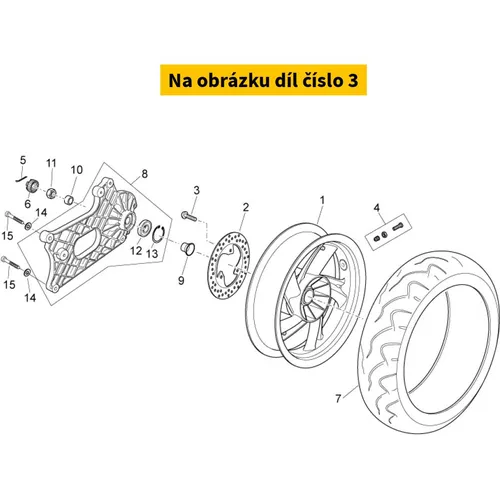 Na obrázku díl číslo 3

5
11
10
8
6
14
15
12
13
15
14
3
9
2
1
4
7