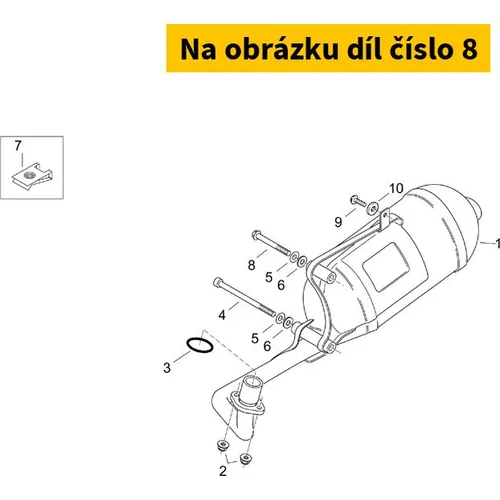 Na obrázku díl číslo 8

7

10

9

1

8

5

6

4

5

6

3

2