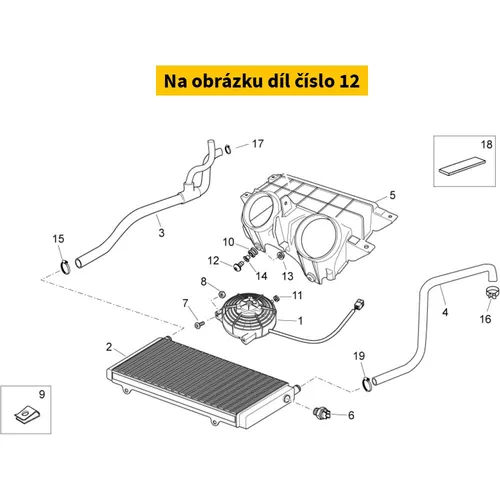 Na obrázku díl číslo 12

17
18
5
3
15
10
12
14
13
8
11
7
1
4
16
2
19
9
6