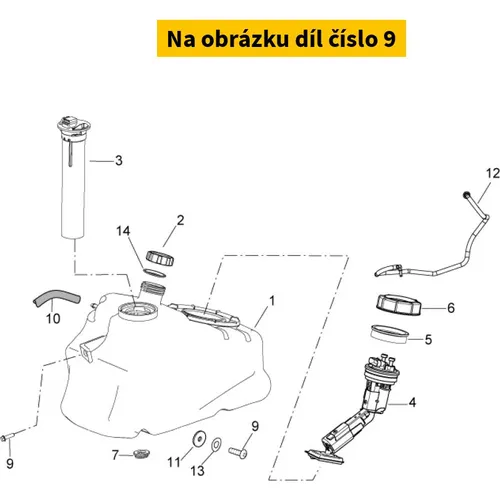 Na obrázku díl číslo 9

3
12
2
14
10
1
6
5
4
9
9
7
11
13