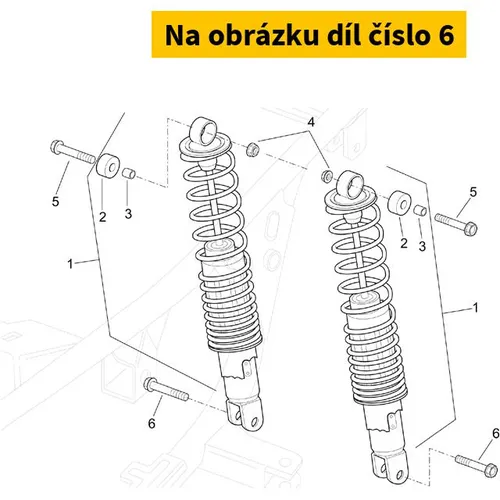 Na obrázku díl číslo 6

4
5
2
3
5
2
3
1
1
6
6