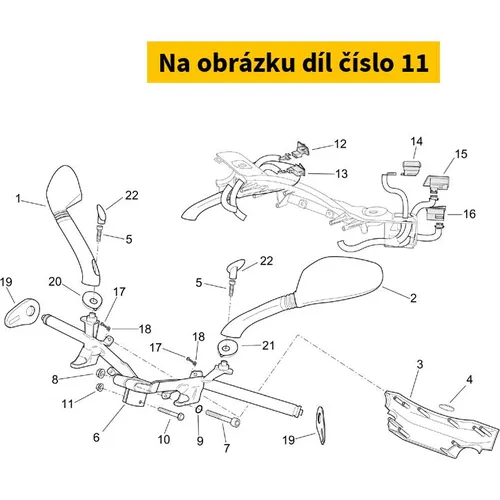 Na obrázku díl číslo 11

12
14
15
13
16
1
22
5
22
5
2
19
20
17
18
18
17
21
3
4
8
11
6
10
9
7
19