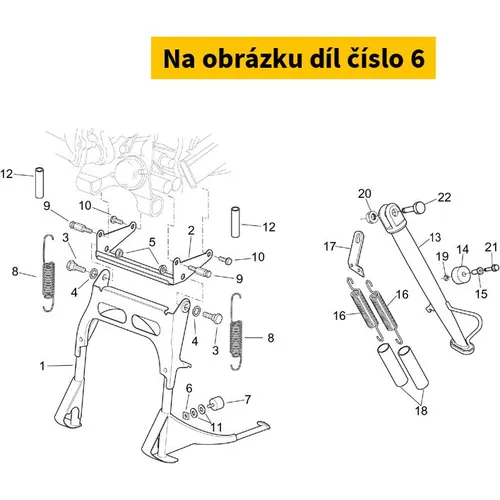 Na obrázku díl číslo 6

12
9
10
3
8
4
5
2
12
10
9
1
4
3
8
6
7
11
20
22
17
13
19
14
21
15
16
16
18