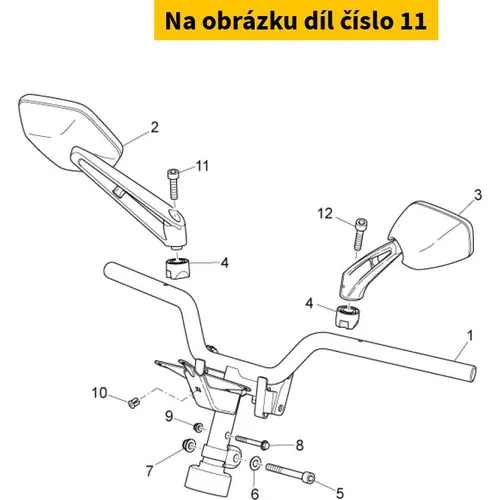 Na obrázku díl číslo 11

2
11
3
12
4
4
1
10
9
8
7
6
5