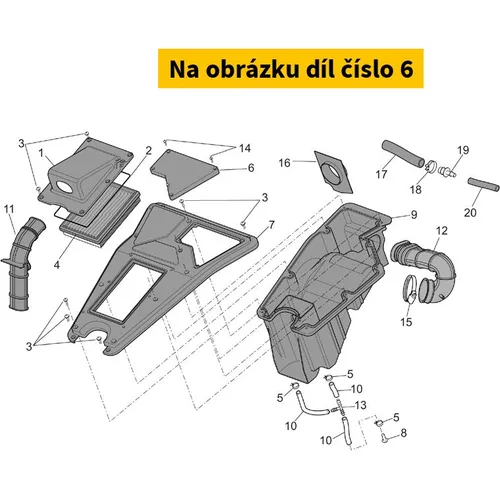 Na obrázku díl číslo 6

3
1
2
14
6
16
17
19
18
20
11
4
3
7
9
12
15
3
5
5
10
13
10
5
10
8