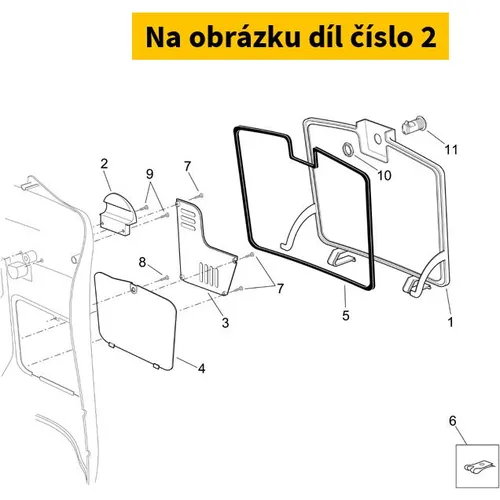 Na obrázku díl číslo 2

2
9
7
11
10
8
7
3
5
1
4
6