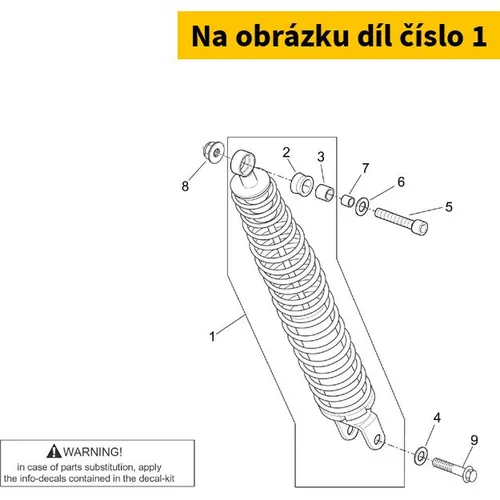 Na obrázku díl číslo 1

8
2
3
7
6
5
1
4
9

WARNING!
in case of parts substitution, apply the info-decals contained in the decal-kit