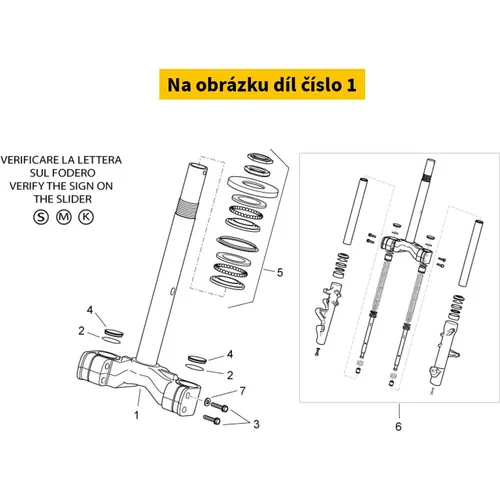 Na obrázku díl číslo 1

VERIFICARE LA LETTERA SUL FODERO
VERIFY THE SIGN ON THE SLIDER
S M K

5
4
2
4
2
7
1
3
6