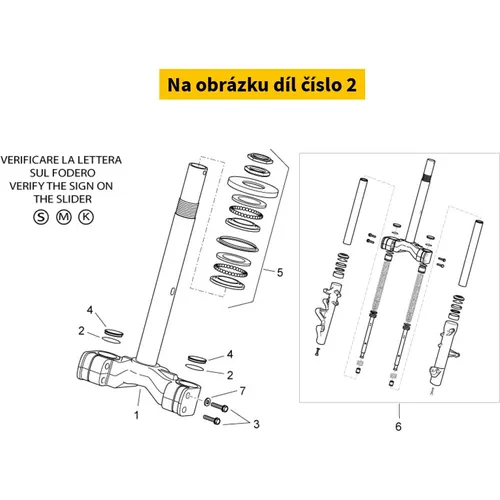 Na obrázku díl číslo 2

VERIFICARE LA LETTERA SUL FODERO
VERIFY THE SIGN ON THE SLIDER
S M K

5

4
2
4
2
7
1
3

6