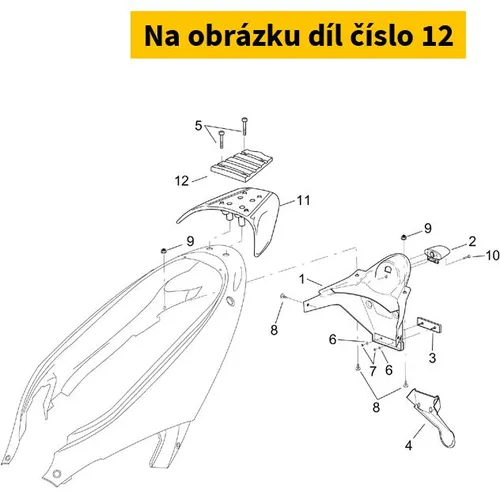 Na obrázku díl číslo 12

5
12
11
9
9
2
10
1
8
6
7
6
3
8
4