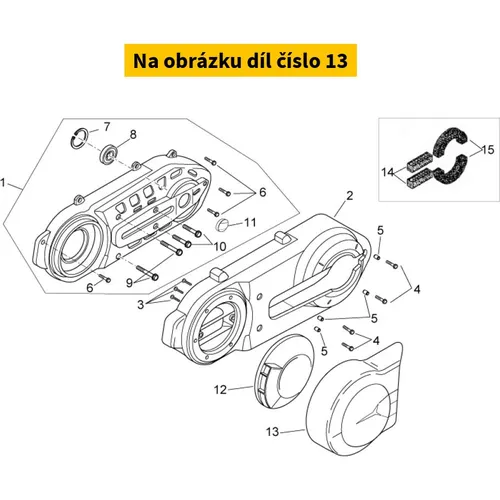 Na obrázku díl číslo 13

7
8
1
6
11
10
6
9
3
2
5
4
5
4
5
12
13
14
15