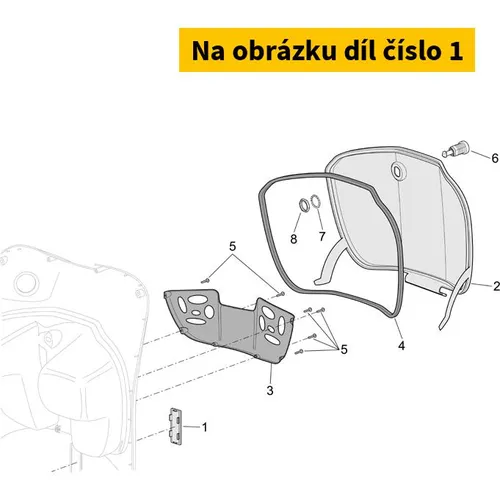 Na obrázku díl číslo 1

6
8
7
5
2
5
4
3
1