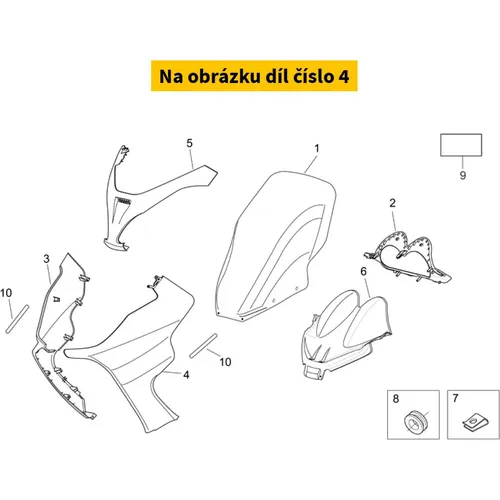 Na obrázku díl číslo 4

5

1

9

2

3

6

10

10

4

8

7