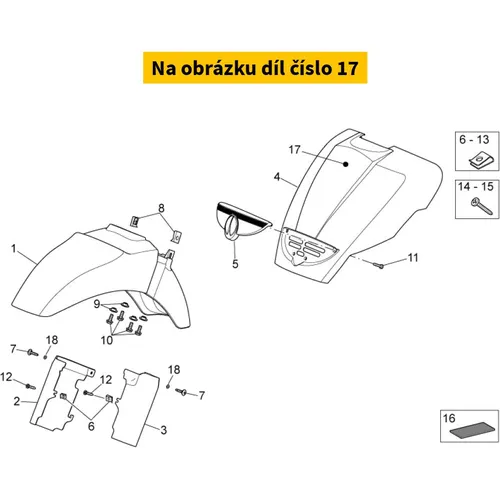 Na obrázku díl číslo 17

6 - 13

14 - 15

17

4

8

1

5

11

9

10

7

18

12

12

18

7

2

6

3

16