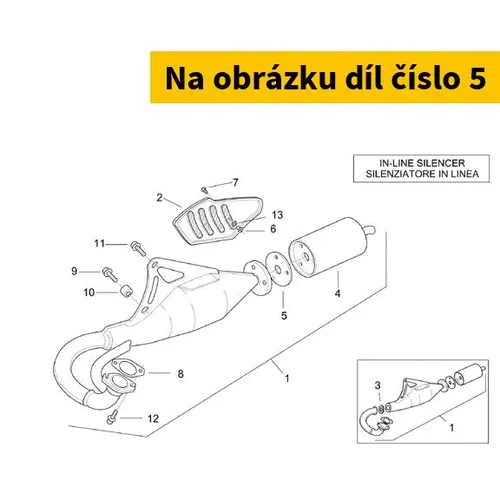 Na obrázku díl číslo 5

IN-LINE SILENCER
SILENZIATORE IN LINEA

7
2
13
6
11
9
10
4
5
8
1
12
3
1