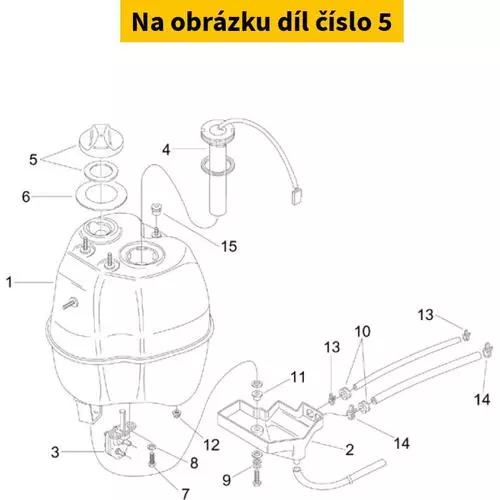 Na obrázku díl číslo 5

5
4
6
15
1
13
10
13
11
14
14
12
2
3
8
9
7