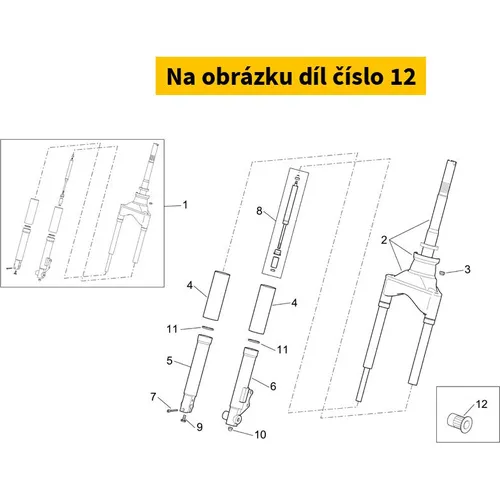 Na obrázku díl číslo 12

1
8
2
3
4
4
11
11
5
6
7
9
10
12