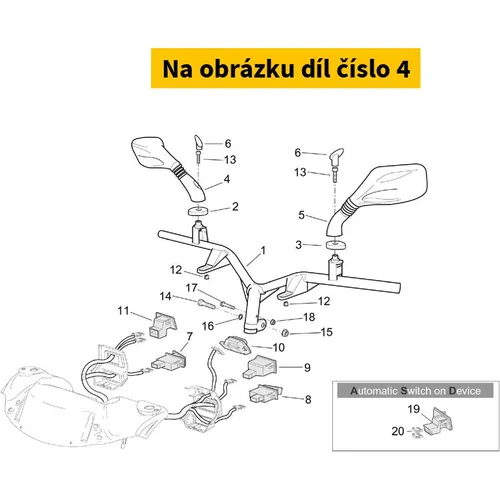 Na obrázku díl číslo 4

6
13
4
2
6
13
5
3
1
12
17
14
12
11
16
18
15
7
10
9
8

Automatic Switch on Device
19
20