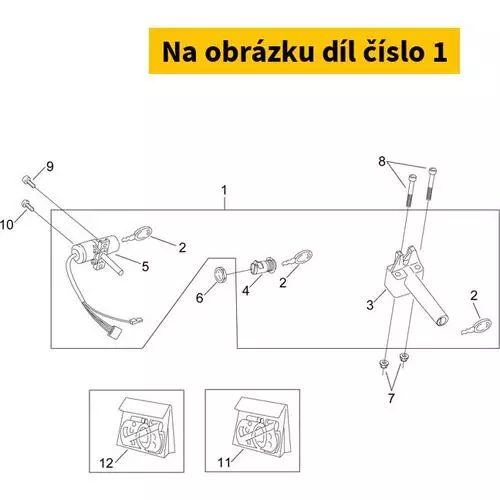 Na obrázku díl číslo 1

9
10
1
8
2
5
6
4
2
3
2
7
12
11