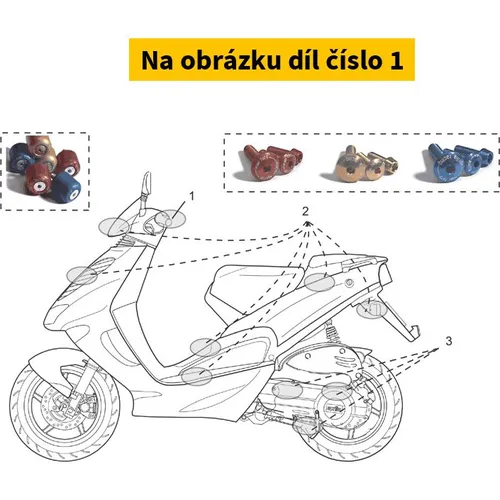 Na obrázku díl číslo 1

1

2

3