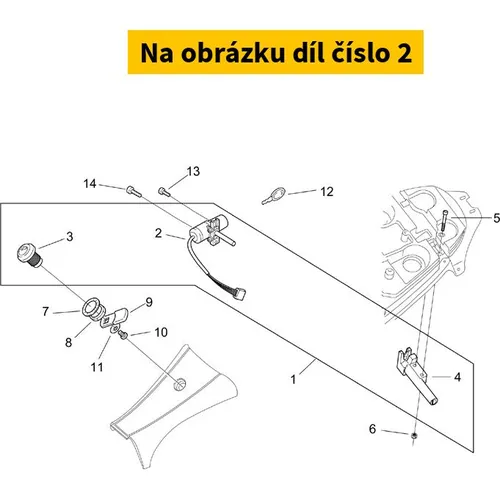 Na obrázku díl číslo 2

14
13
12
5
3
2
7
9
8
10
11
1
4
6