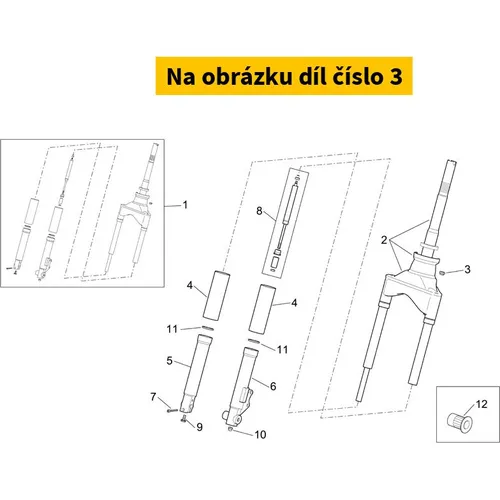 Na obrázku díl číslo 3

1
8
2
3
4
4
11
11
5
6
7
9
10
12