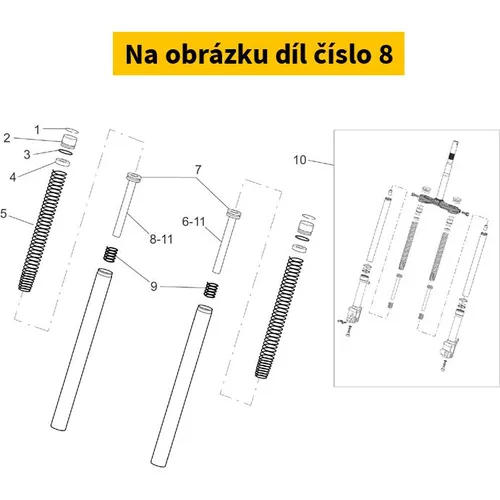 Na obrázku díl číslo 8

1
2
3
4
5
7
8-11
6-11
9
10