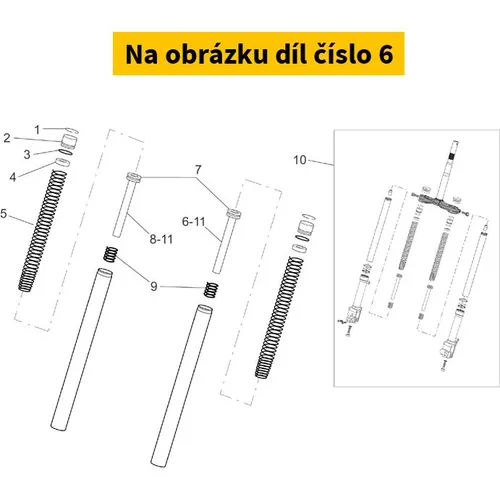 Na obrázku díl číslo 6

1
2
3
4
5
7
8-11
6-11
9
10