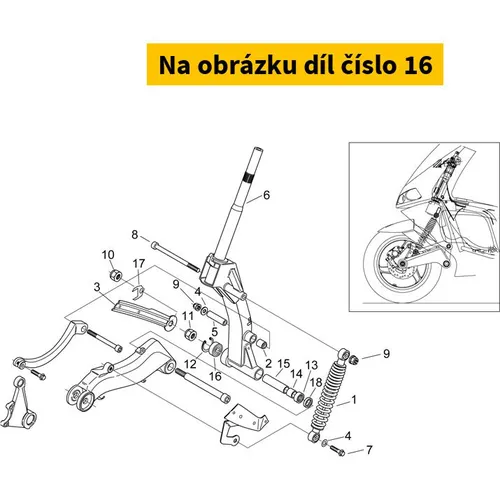 Na obrázku díl číslo 16

6
8
10
17
3
9
4
11
5
12
16
2
15
14
13
18
9
1
4
7