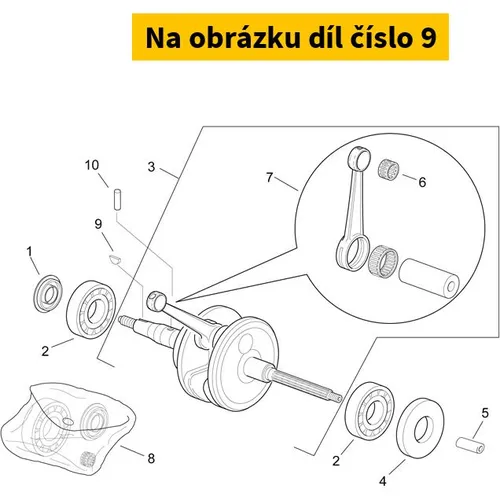 Na obrázku díl číslo 9

10
3
7
6
9
1
2
8
2
4
5