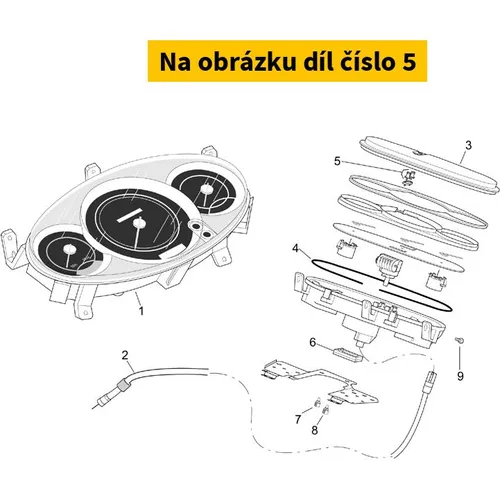 Na obrázku díl číslo 5

3
5
4
1
6
9
2
7
8