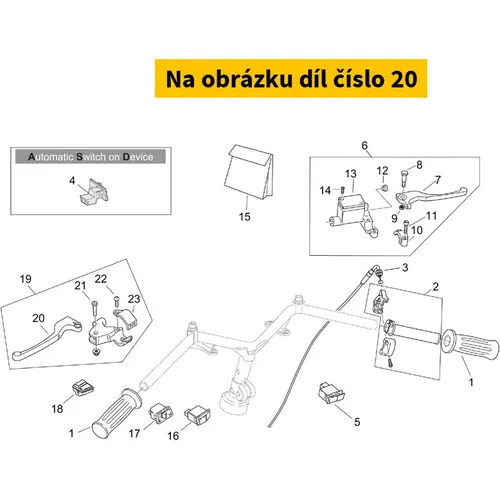 Na obrázku díl číslo 20

Automatic Switch on Device

4

15

6

13

12

8

7

14

9

11

10

3

2

19

21

22

23

20

1

18

1

17

16

5