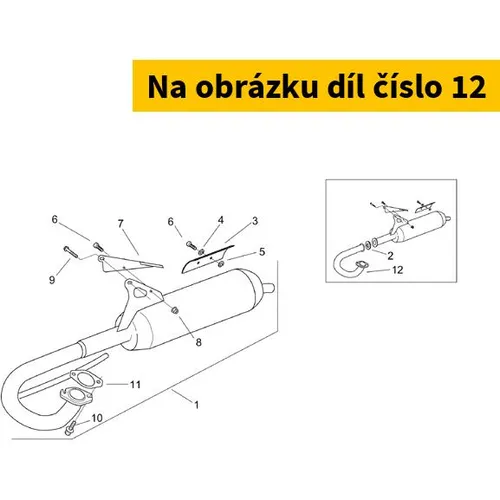 Na obrázku díl číslo 12

6
7
6
4
3
5
9
8
11
1
10
2
12